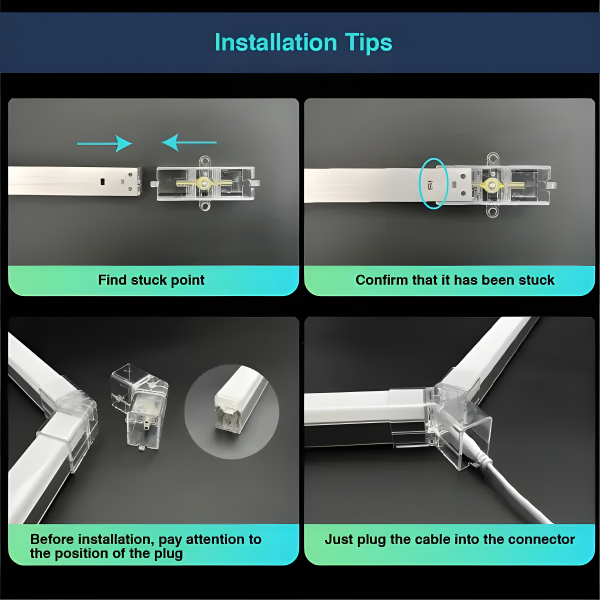 Installation Tips

Find stuck point

Confirm that it has been stuck

Before installation, pay attention to the position of the plug

Just plug the cable into the connector