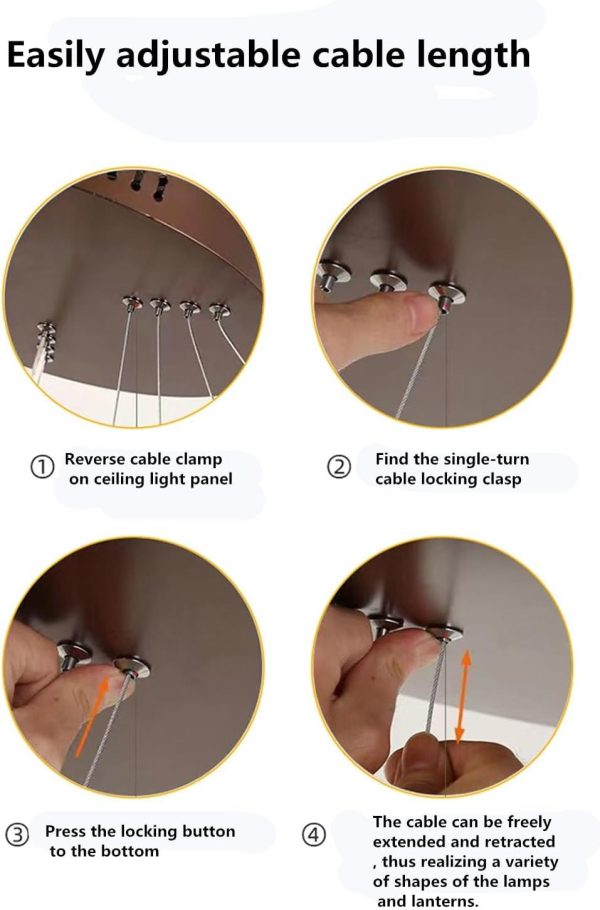 Easily adjustable cable length

① Reverse cable clamp on ceiling light panel

② Find the single-turn cable locking clasp

③ Press the locking button to the bottom

④ The cable can be freely extended and retracted , thus realizing a variety of shapes of the lamps and lanterns.